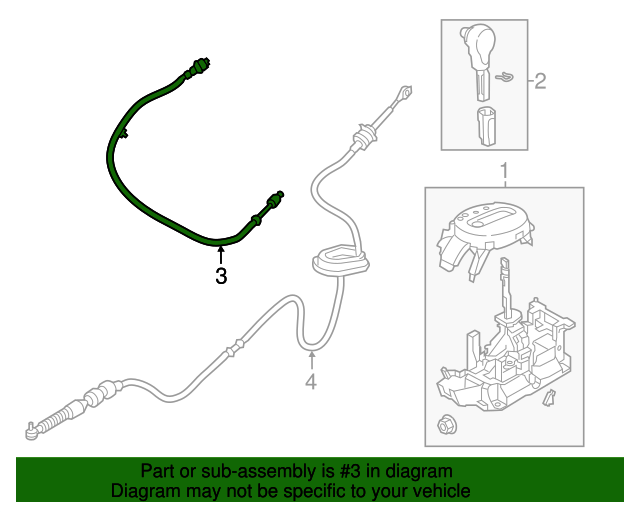 2

1

3

4

Part or sub-assembly is #3 in diagram
Diagram may not be specific to your vehicle