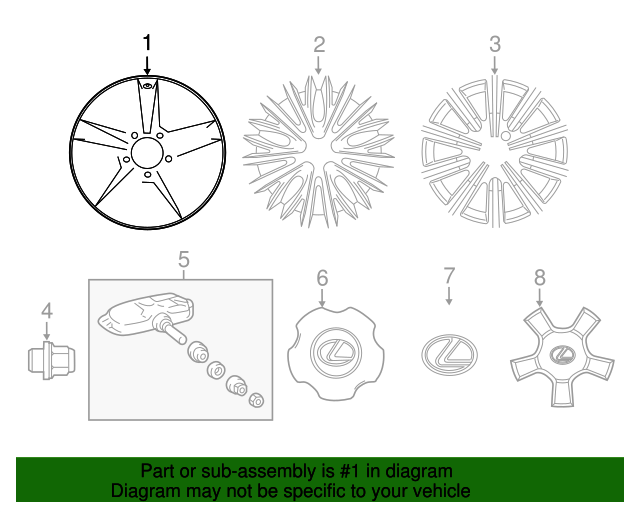 1
2
3
4
5
6
7
8

Part or sub-assembly is #1 in diagram
Diagram may not be specific to your vehicle