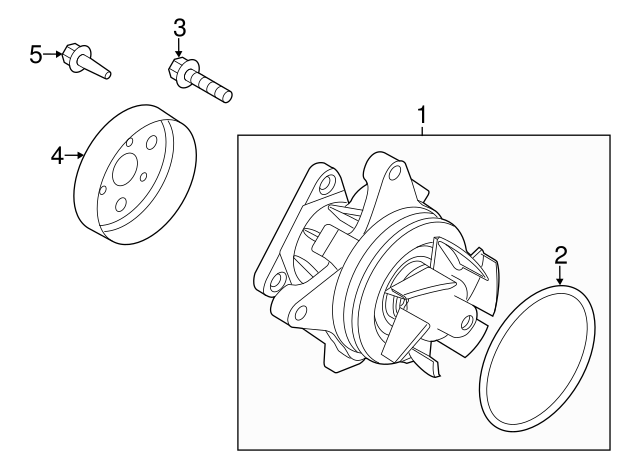 5
3
4
1
2