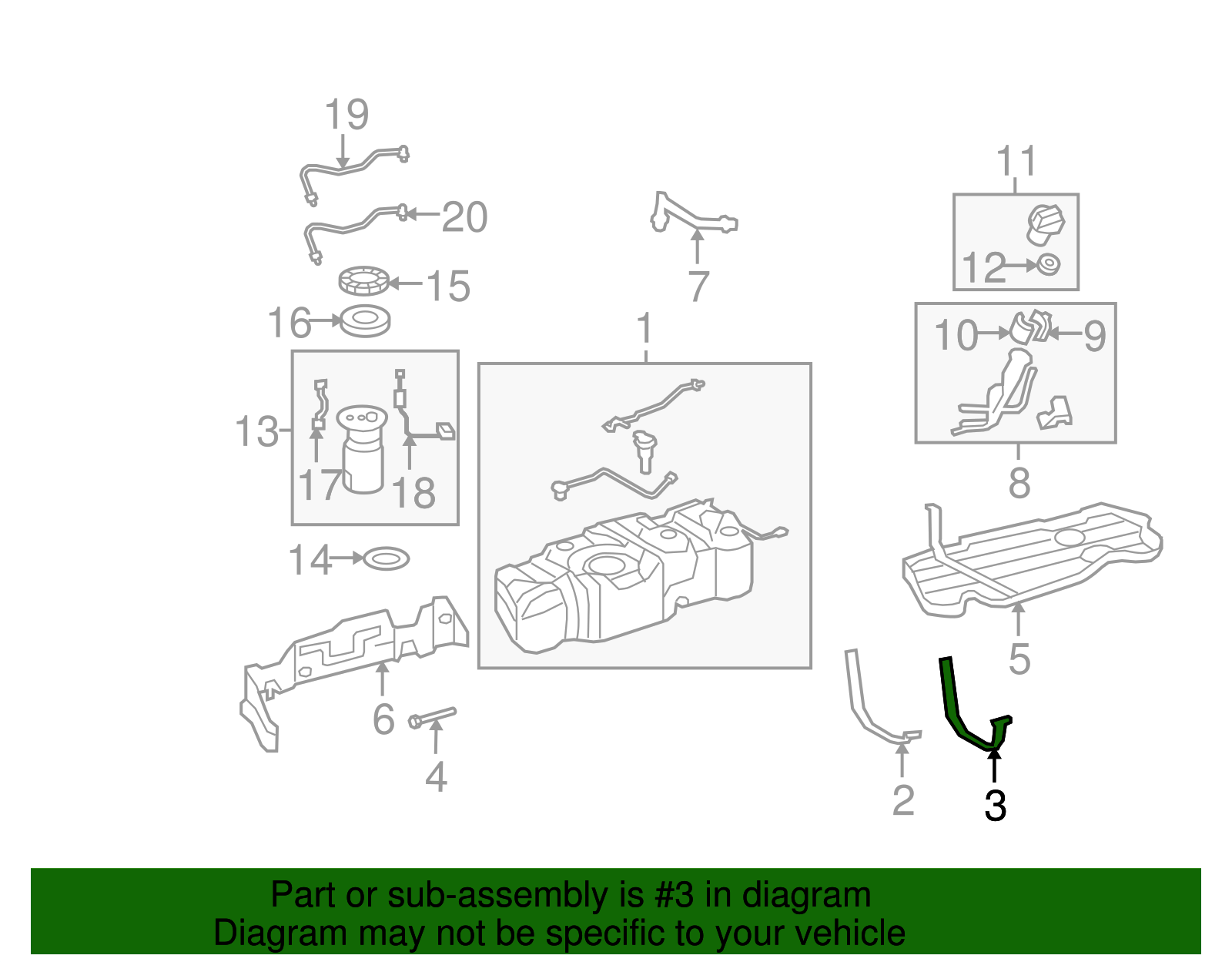 19
20
15
16
13
17
18
14
6
4
7
1
11
12
10
9
8
5
2
3

Part or sub-assembly is #3 in diagram
Diagram may not be specific to your vehicle