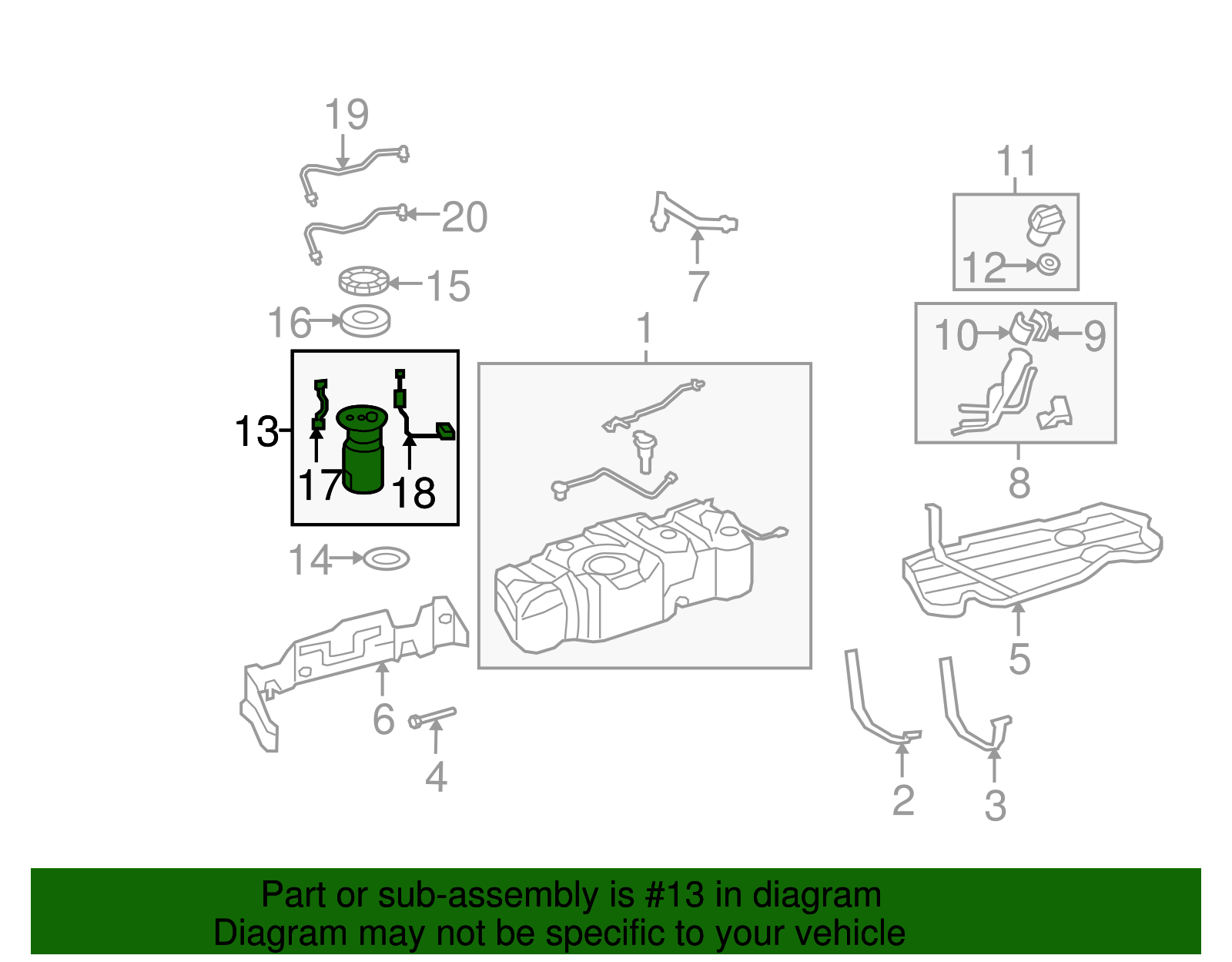 19
20
15
16
13
17
18
14
6
4
7
1
11
12
10
9
8
5
2
3

Part or sub-assembly is #13 in diagram
Diagram may not be specific to your vehicle