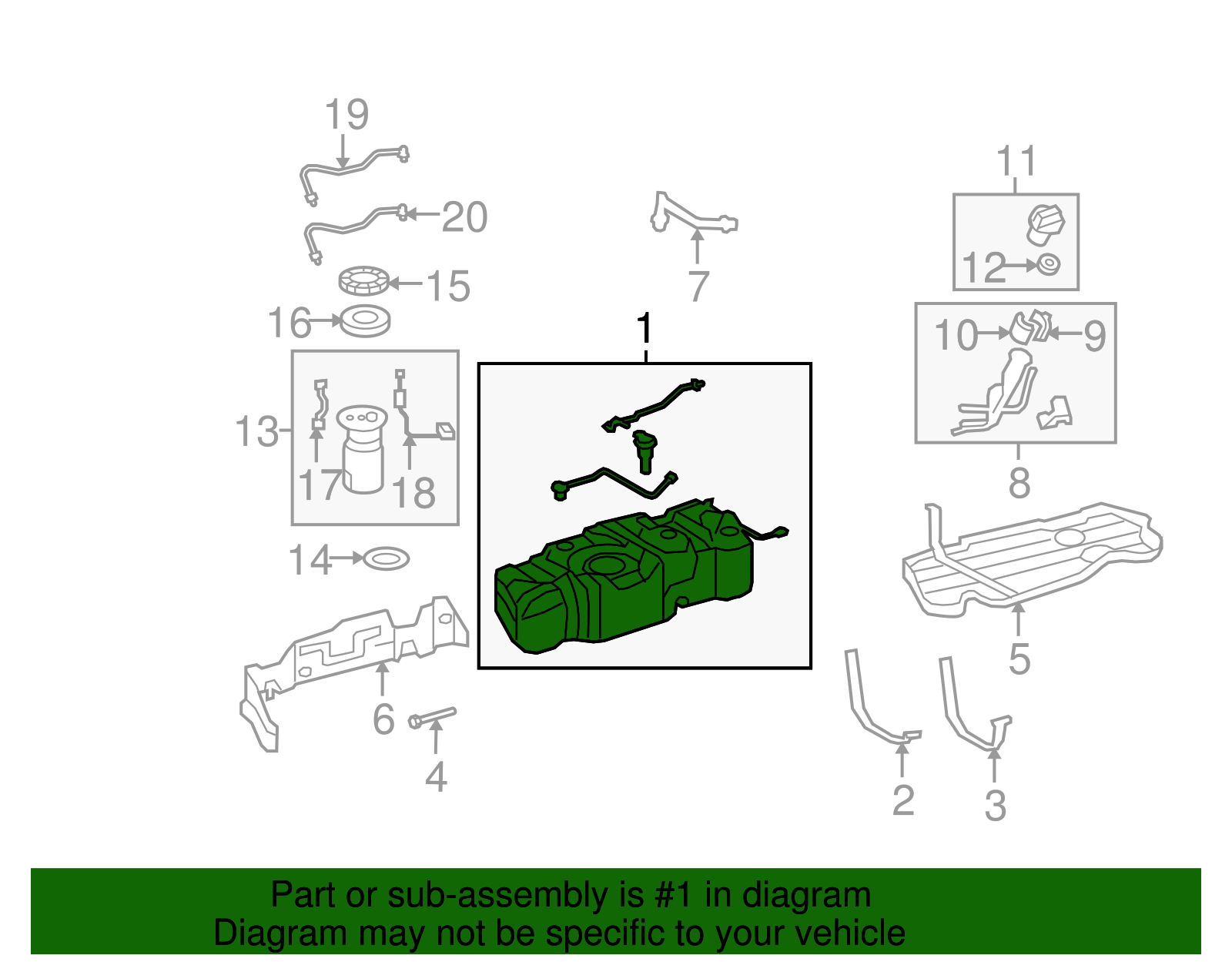 19
20
15
16
13
17
18
14
6
4
7
1
11
12
10
9
8
5
2
3

Part or sub-assembly is #1 in diagram
Diagram may not be specific to your vehicle