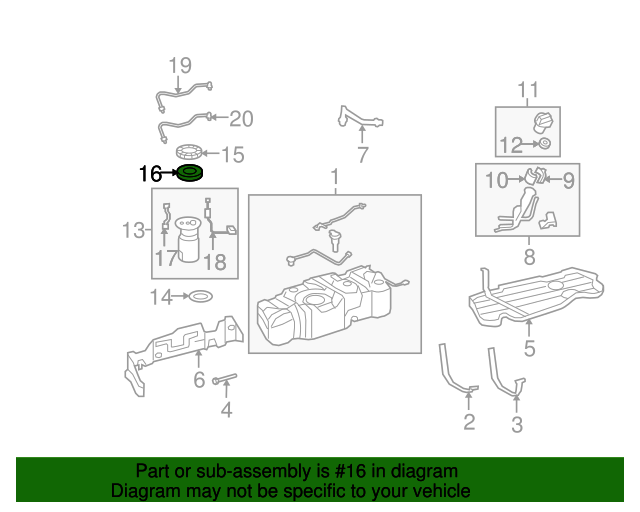 19
20
15
16
13
17
18
14
6
4
7
1
11
12
10
9
8
5
2
3

Part or sub-assembly is #16 in diagram
Diagram may not be specific to your vehicle