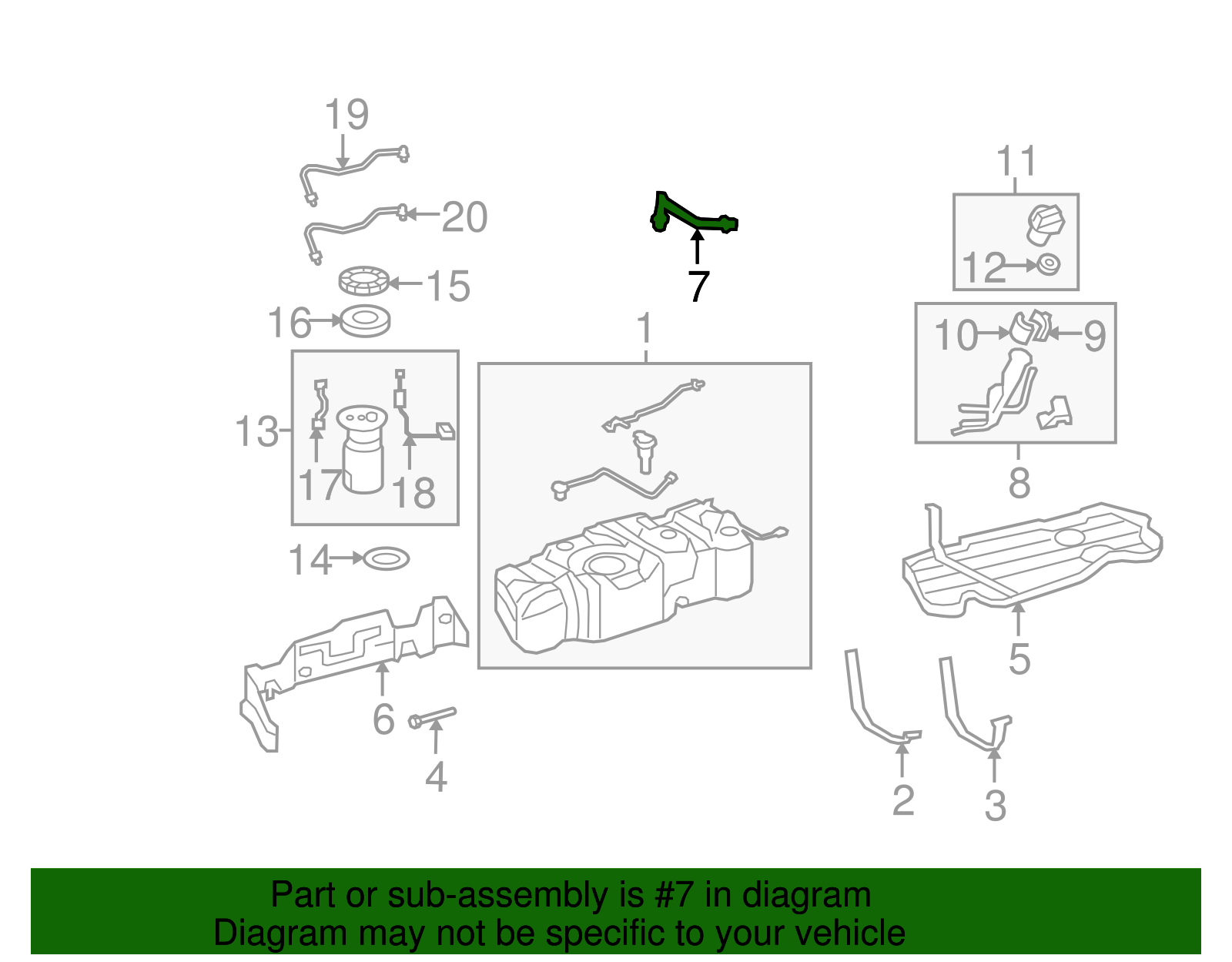 19
20
15
16
13
17
18
14
6
4
7
1
11
12
10
9
8
5
2
3

Part or sub-assembly is #7 in diagram
Diagram may not be specific to your vehicle