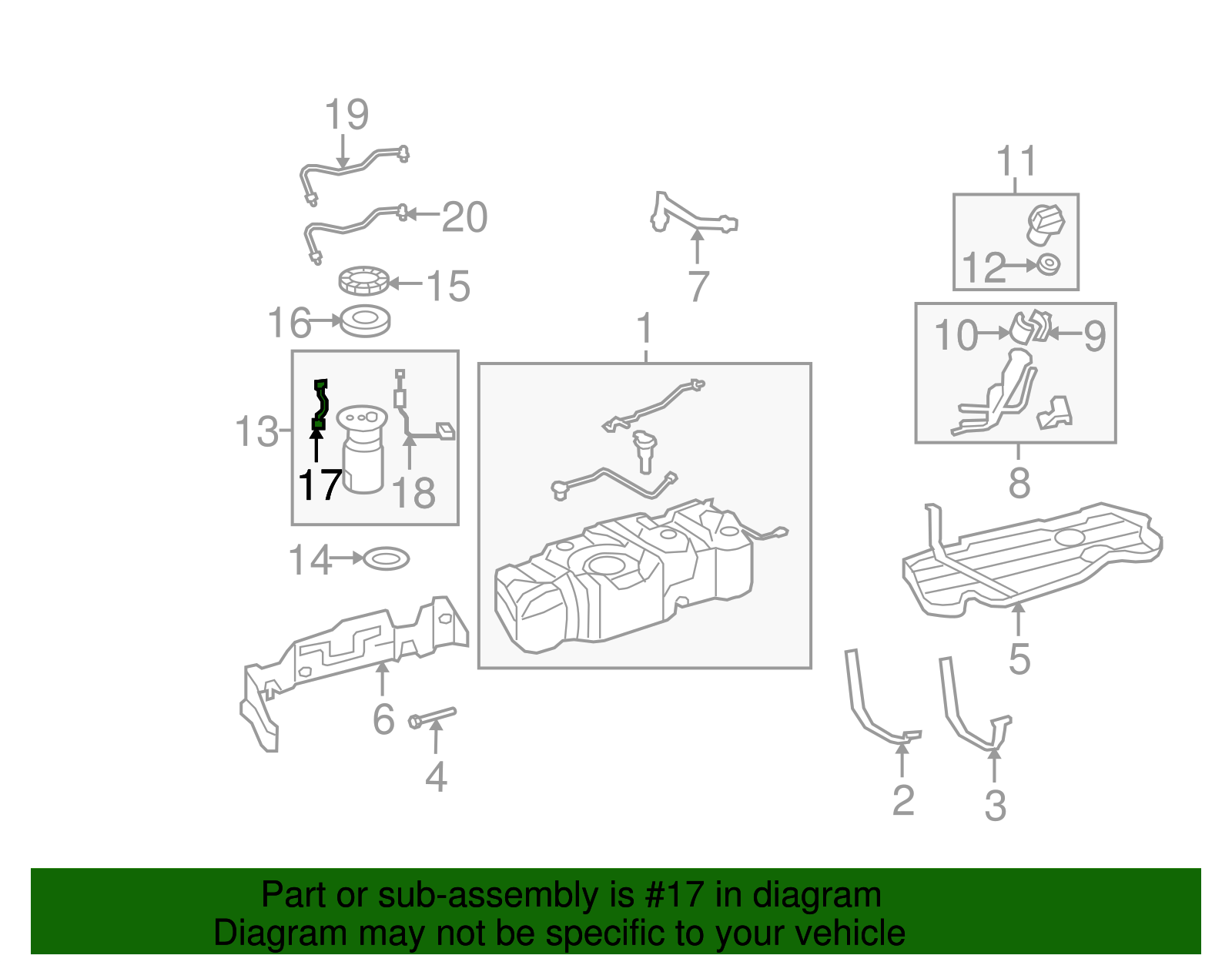 19
20
15
16
13
17
18
14
6
4
7
1
11
12
10
9
8
5
2
3

Part or sub-assembly is #17 in diagram
Diagram may not be specific to your vehicle