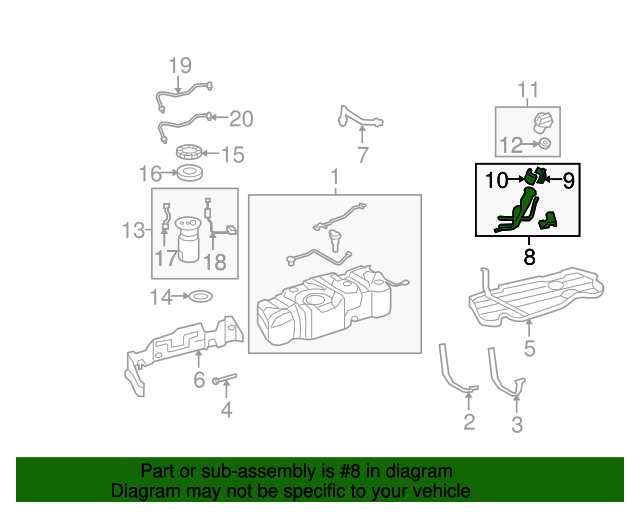 19
20
15
16
13
17
18
14
6
4
7
1
11
12
10
9
8
5
2
3

Part or sub-assembly is #8 in diagram
Diagram may not be specific to your vehicle