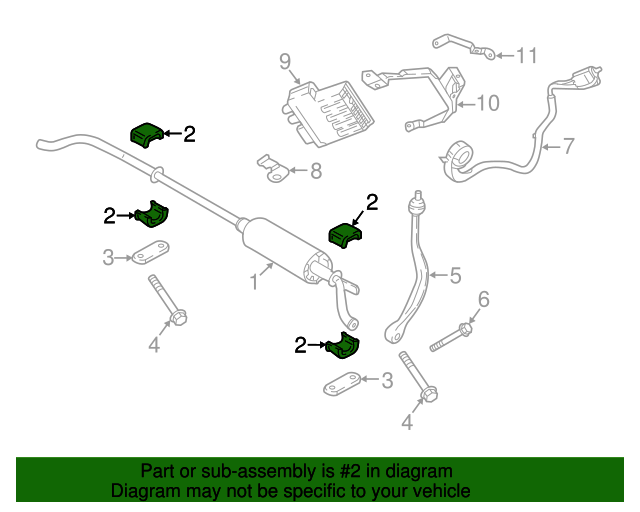 9
11
10
2
7
8
2
2
3
1
5
6
4
2
3
4

Part or sub-assembly is #2 in diagram
Diagram may not be specific to your vehicle