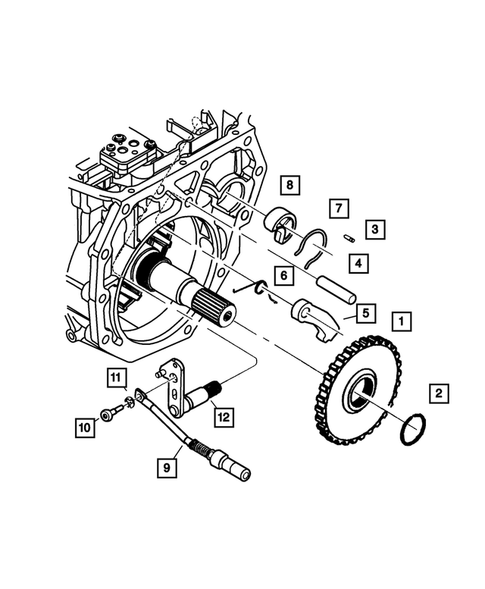 8
7
3
4
6
5
1
2
11
12
10
9