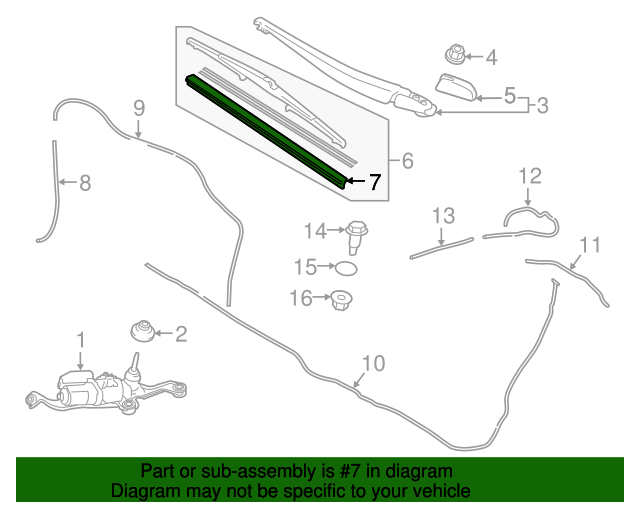 4
5
3
9
6
7
8
12
13
14
11
15
16
2
1
10

Part or sub-assembly is #7 in diagram
Diagram may not be specific to your vehicle