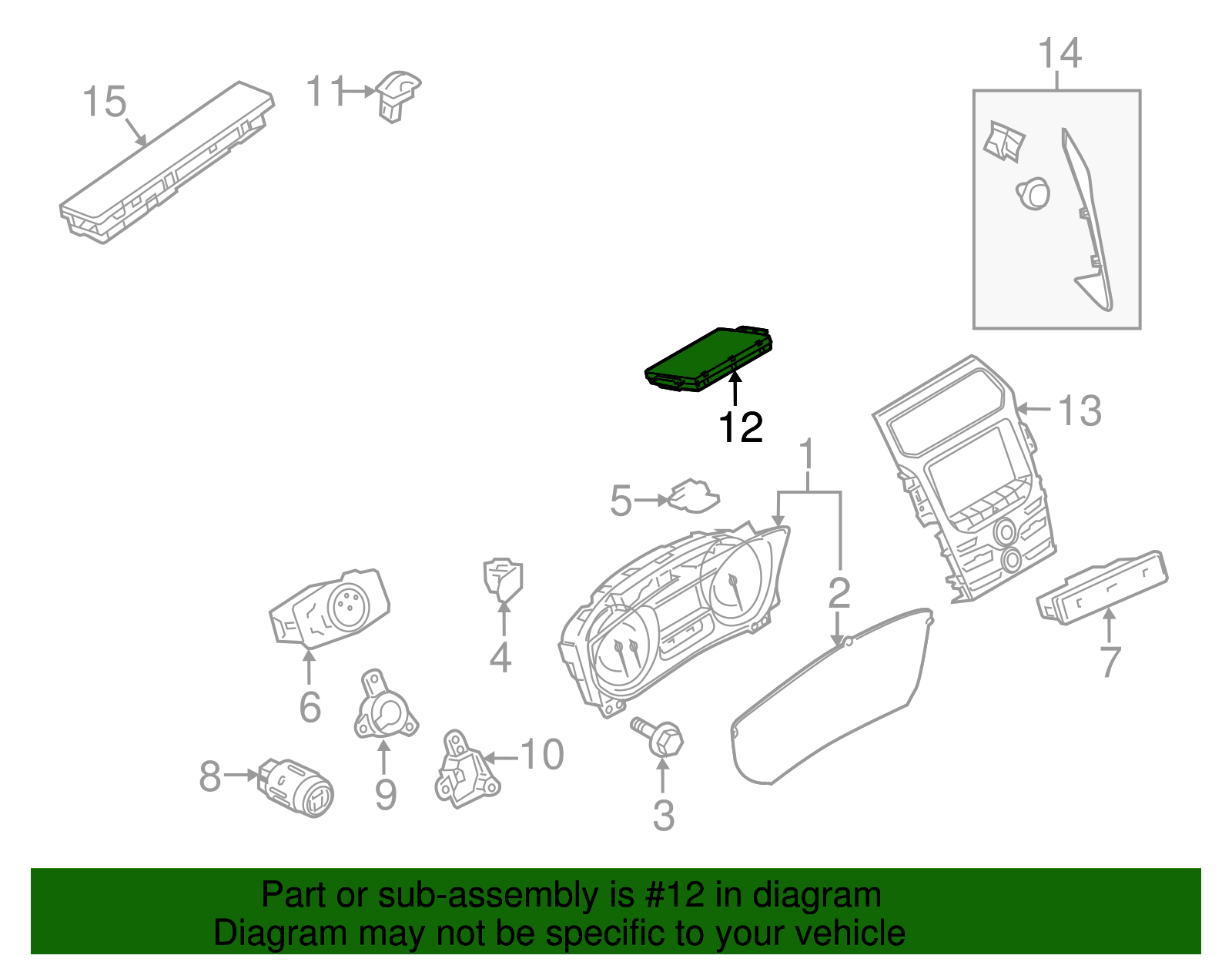 15
11
14
12
13
1
5
2
4
6
7
9
10
8
3

Part or sub-assembly is #12 in diagram
Diagram may not be specific to your vehicle