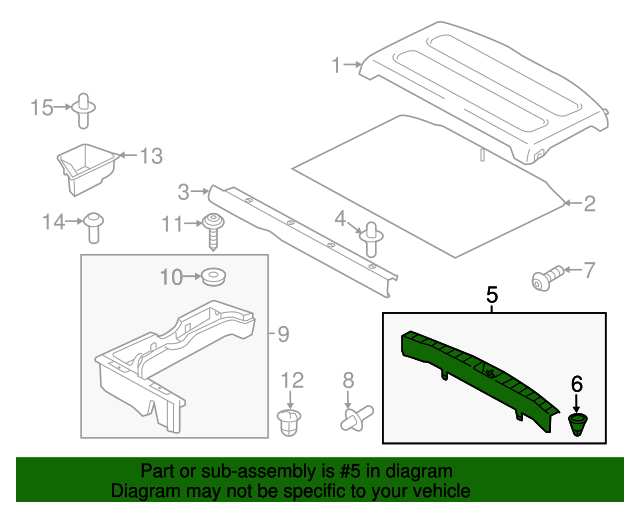 1
15
13
3
2
14
11
4
10
7
5
9
12
8
6

Part or sub-assembly is #5 in diagram
Diagram may not be specific to your vehicle