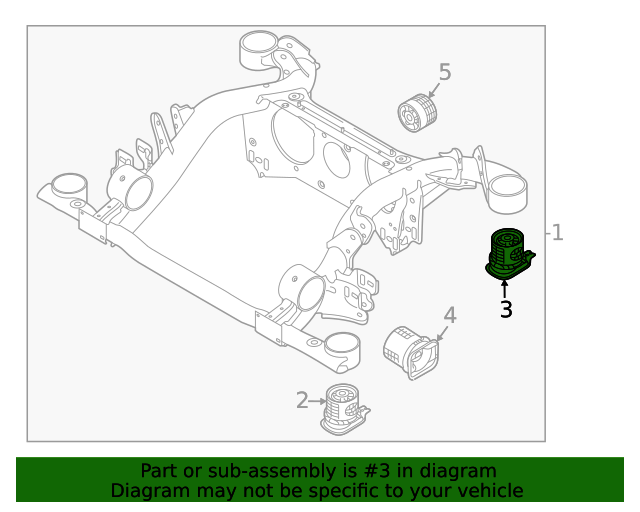 5

1

3

4

2

Part or sub-assembly is #3 in diagram
Diagram may not be specific to your vehicle