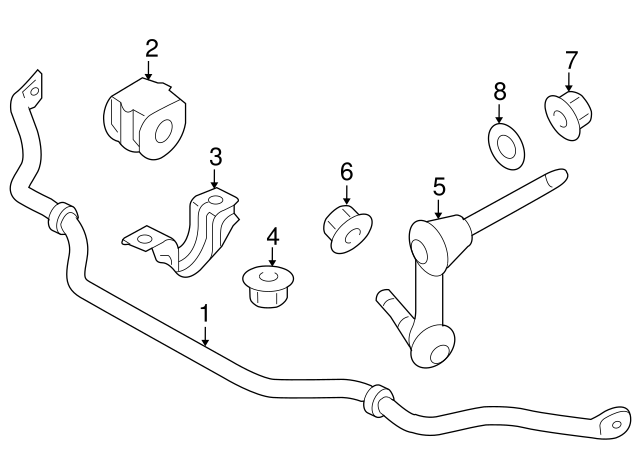 2
7
8
3
6
5
4
1