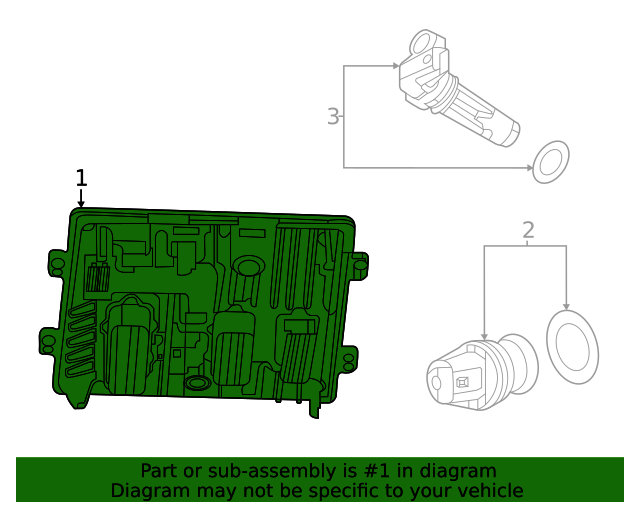 3

1

2

Part or sub-assembly is #1 in diagram
Diagram may not be specific to your vehicle