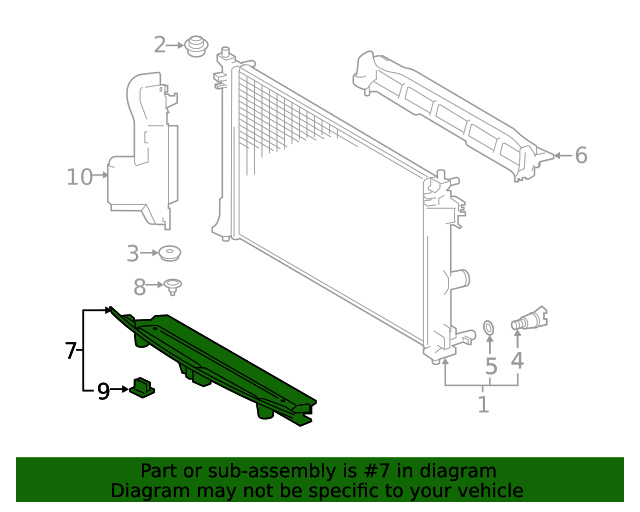 2
6
10
3
8
7
9
5
4
1

Part or sub-assembly is #7 in diagram
Diagram may not be specific to your vehicle