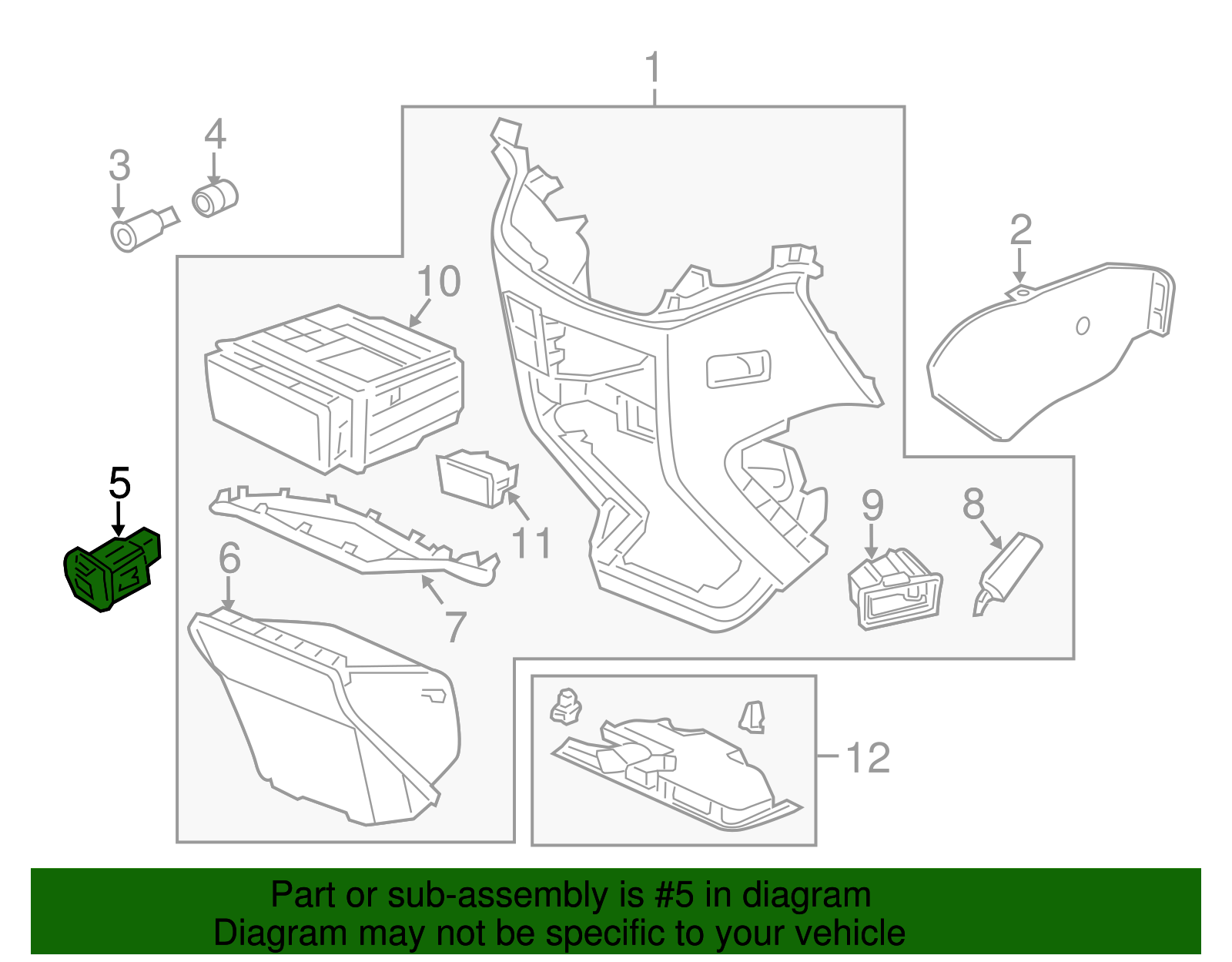 1
4
3
2
10
5
11
9
8
6
7
12

Part or sub-assembly is #5 in diagram
Diagram may not be specific to your vehicle