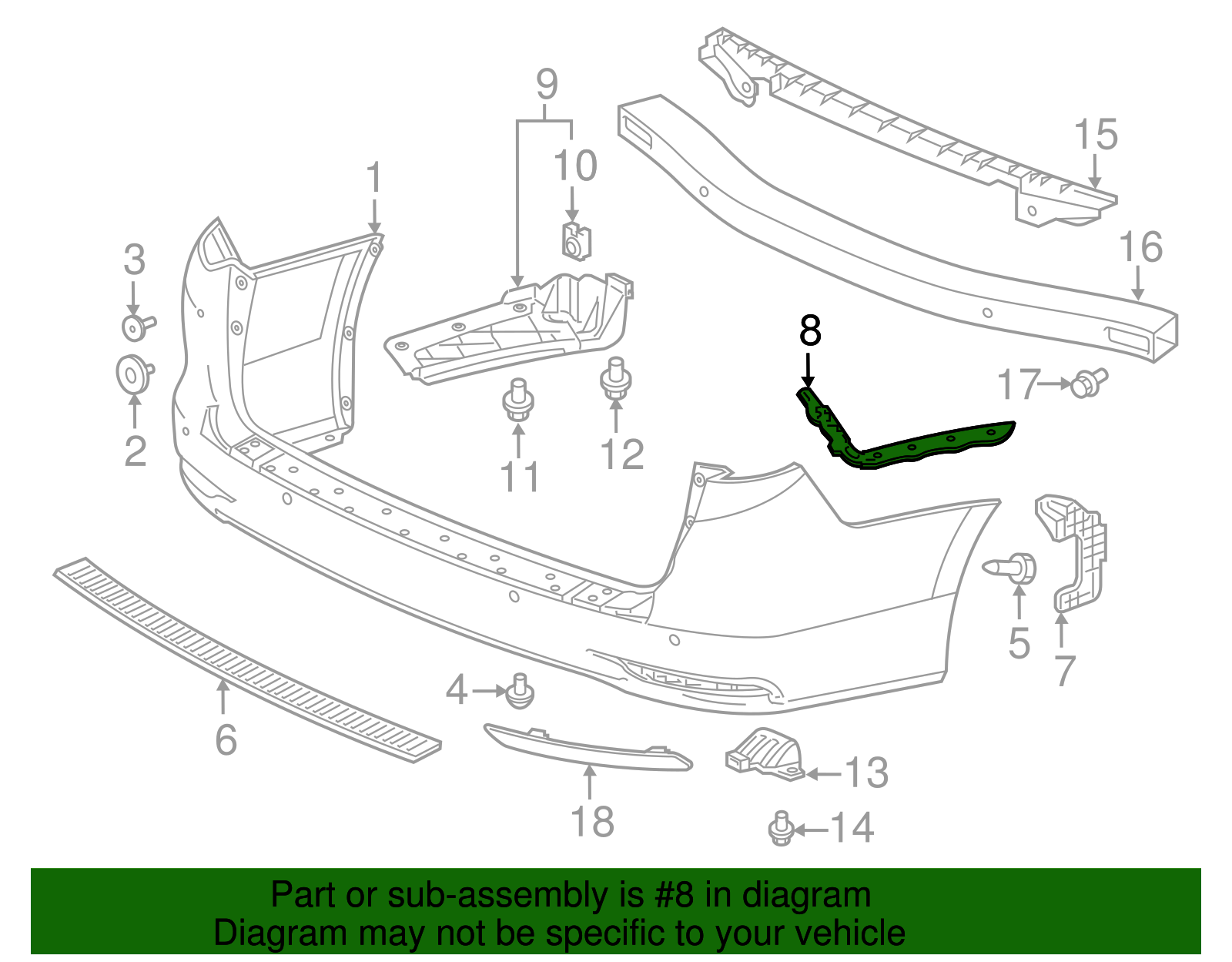 9
10
1
15
3
16
8
17
2
11
12
5
7
4
6
13
18
14

Part or sub-assembly is #8 in diagram
Diagram may not be specific to your vehicle