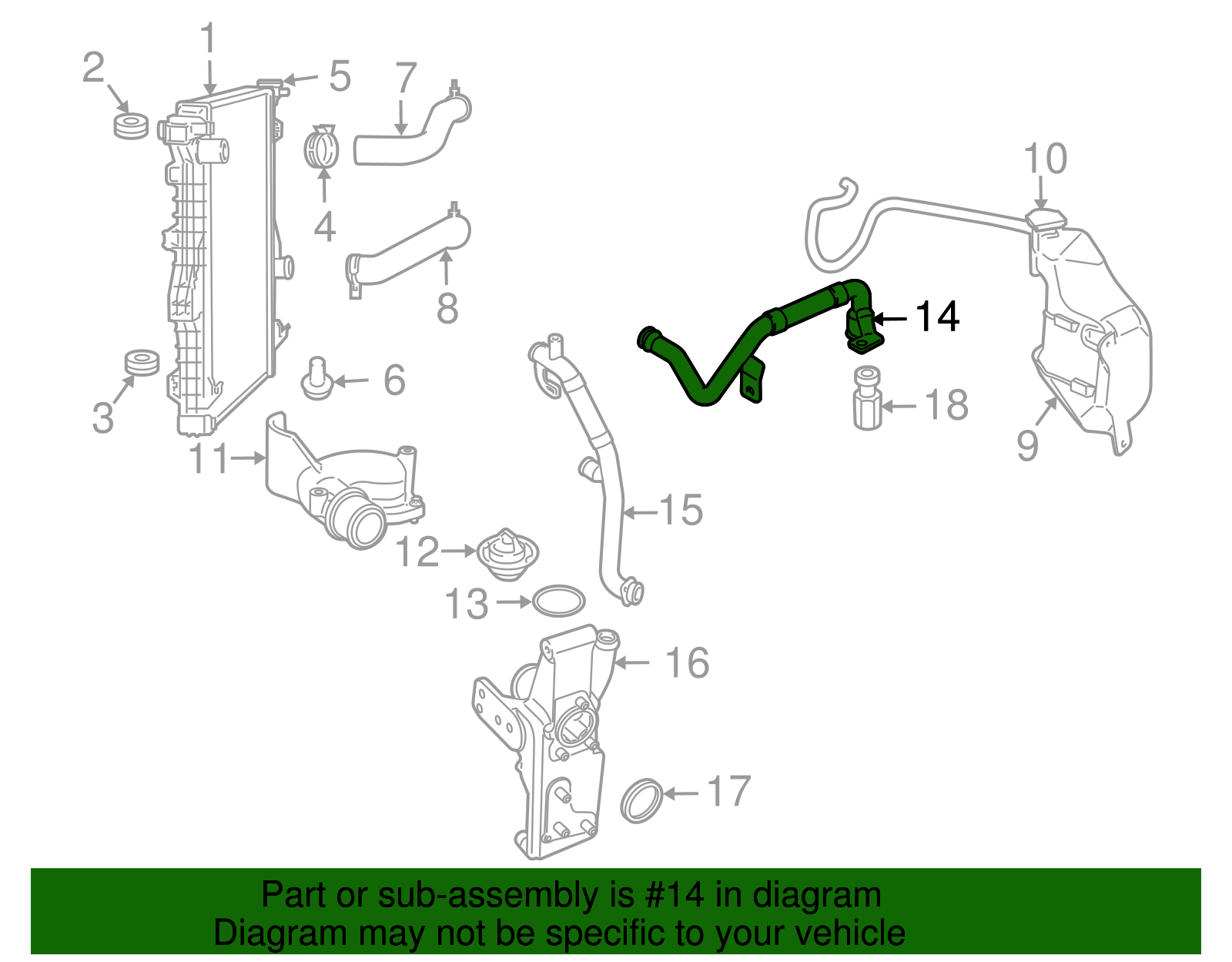 1
2
5
7
4
8
10
14
3
6
18
9
11
15
12
13
16
17

Part or sub-assembly is #14 in diagram
Diagram may not be specific to your vehicle