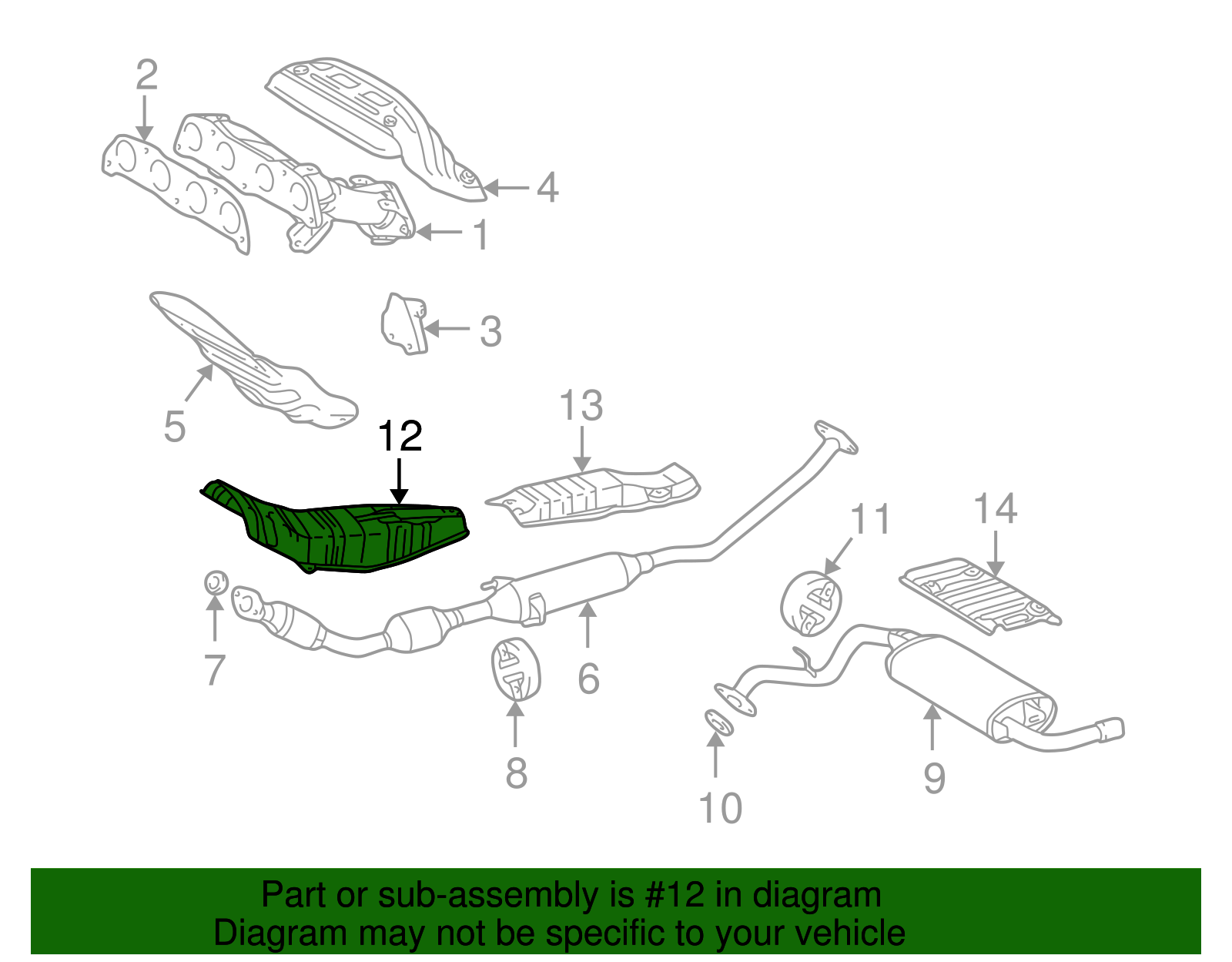 2
4
1
3
5
12
13
11
14
7
6
8
10
9

Part or sub-assembly is #12 in diagram
Diagram may not be specific to your vehicle