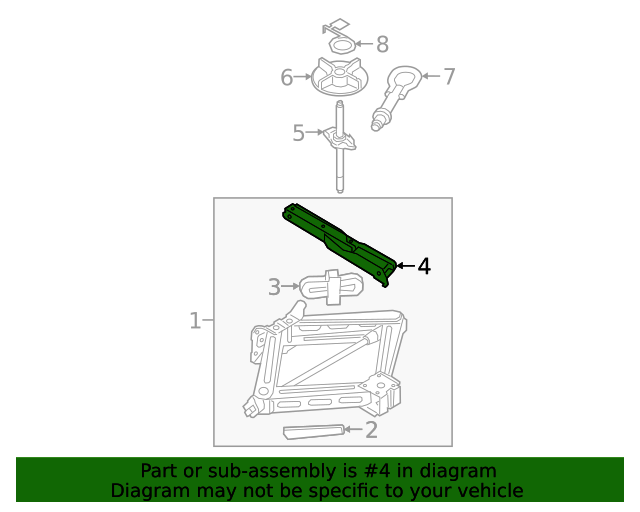 8
6
7
5
4
3
1
2
Part or sub-assembly is #4 in diagram
Diagram may not be specific to your vehicle