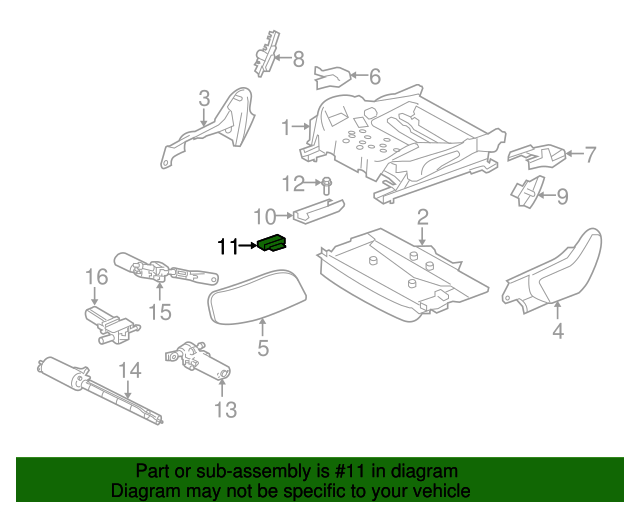 8
6
3
1
7
12
9
10
2
11
16
15
5
4
14
13
Part or sub-assembly is #11 in diagram
Diagram may not be specific to your vehicle