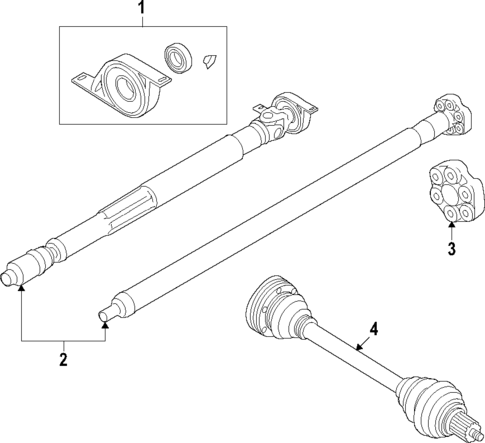 1

3

2

4