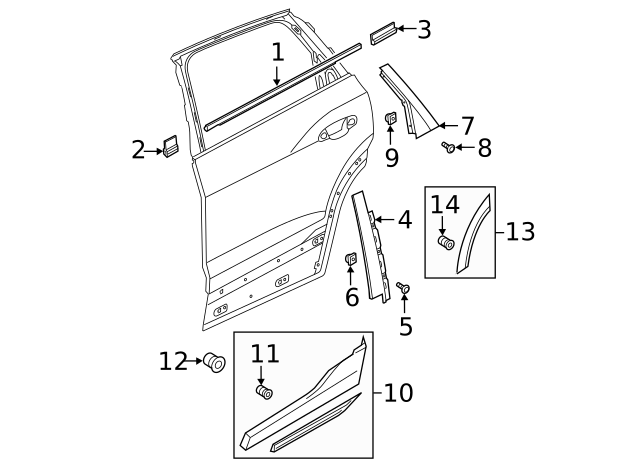 1
3
2
7
9
8
14
13
4
6
5
12
11
10