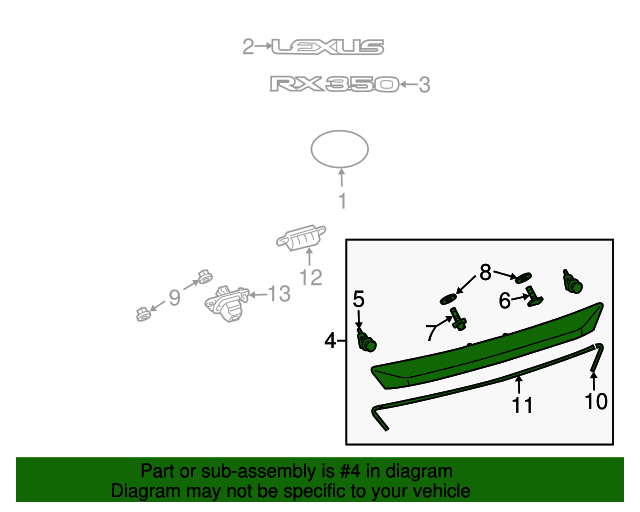 2 LEXUS
RX350 3
1
12
9
13
8
5
6
7
4
11
10
Part or sub-assembly is #4 in diagram
Diagram may not be specific to your vehicle