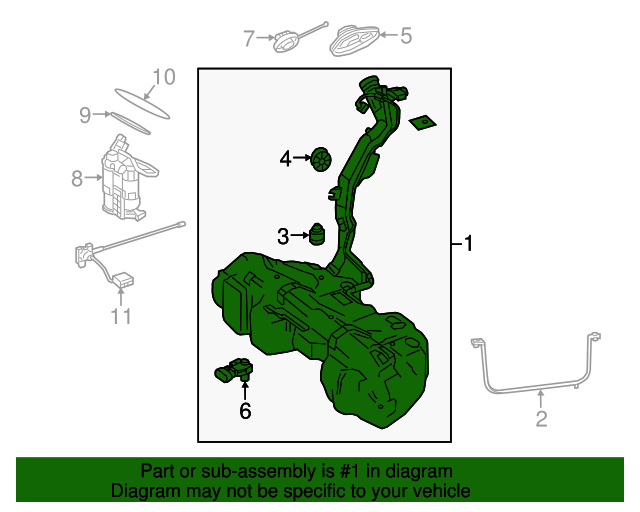 7
5
10
9
8
4
3
1
11
6
2

Part or sub-assembly is #1 in diagram
Diagram may not be specific to your vehicle