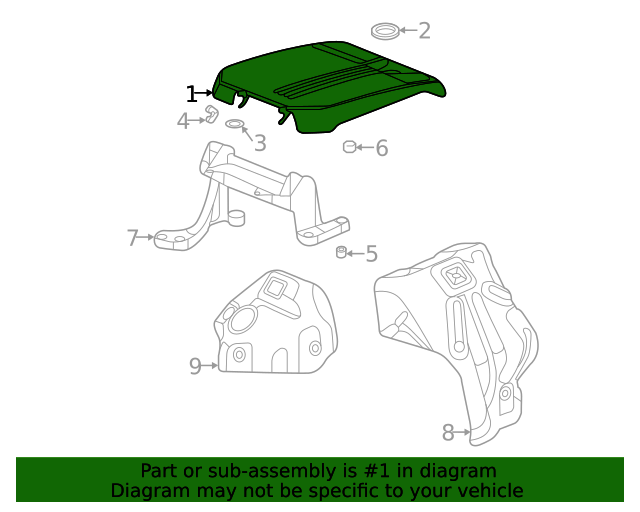 2
1
4
3
6
7
5
9
8

Part or sub-assembly is #1 in diagram
Diagram may not be specific to your vehicle