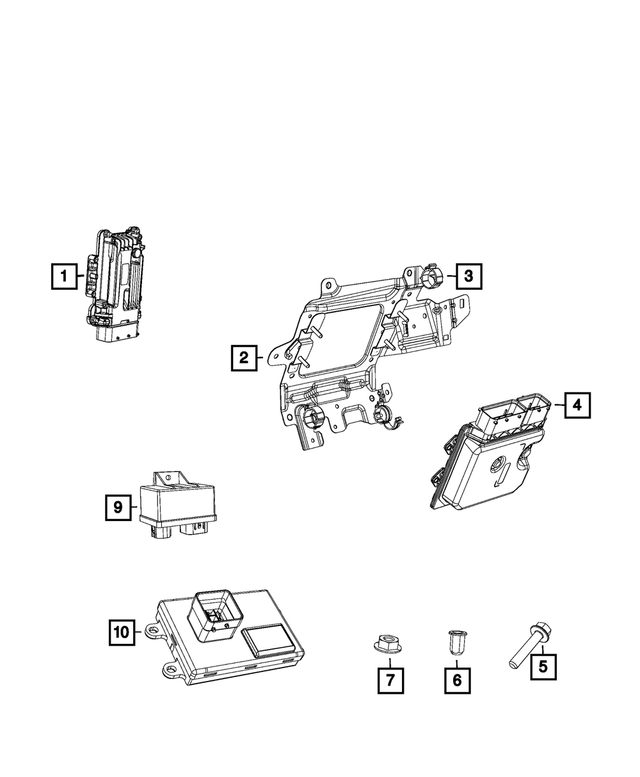 1
3
2
4
9
10
7
6
5