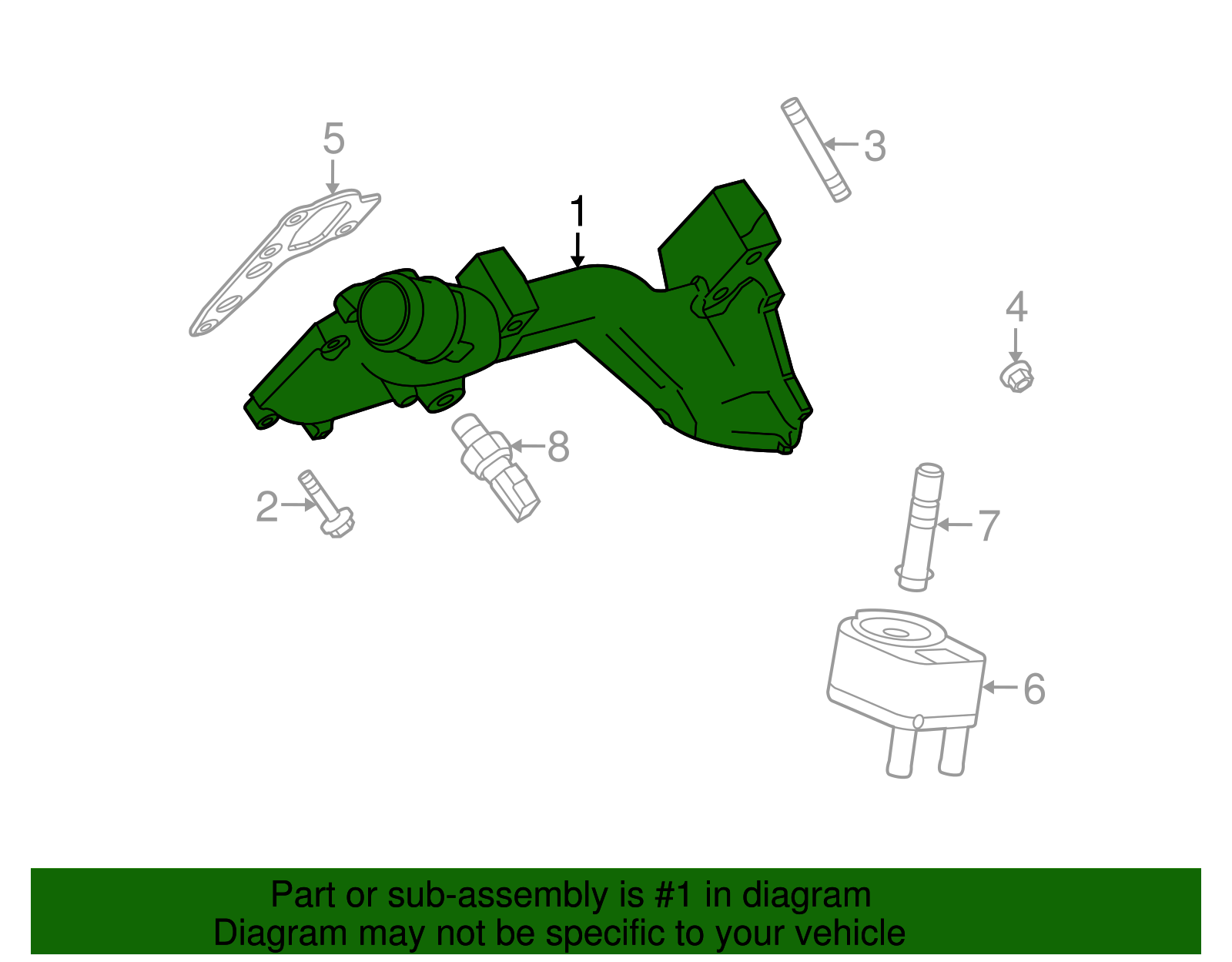 5
3
1
4
8
2
7
6

Part or sub-assembly is #1 in diagram
Diagram may not be specific to your vehicle