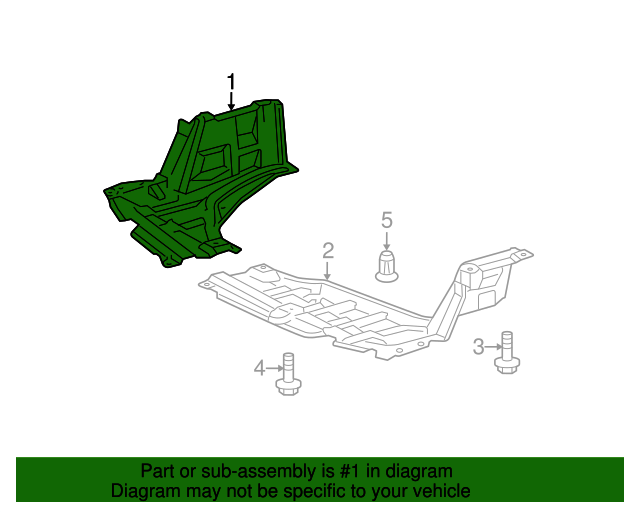 1
5
2
3
4

Part or sub-assembly is #1 in diagram
Diagram may not be specific to your vehicle