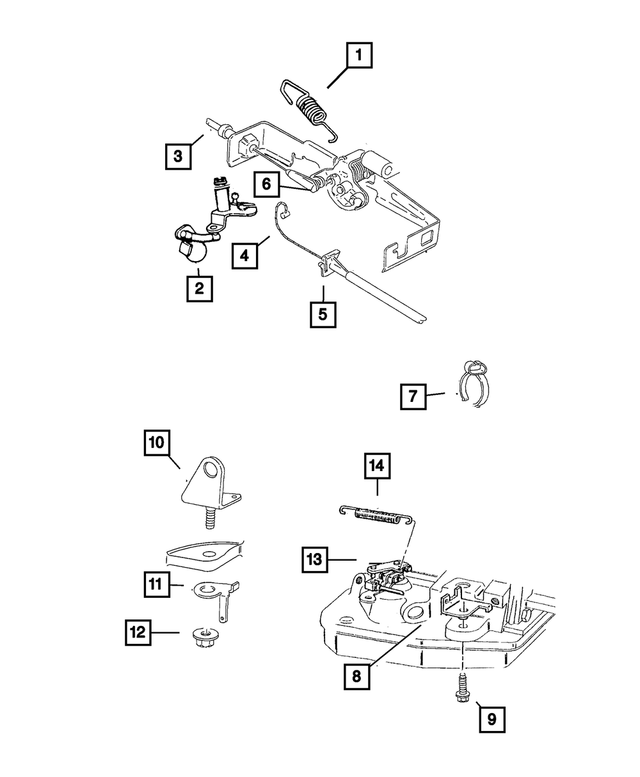 1
3
6
4
2
5
7
10
14
13
11
12
8
9