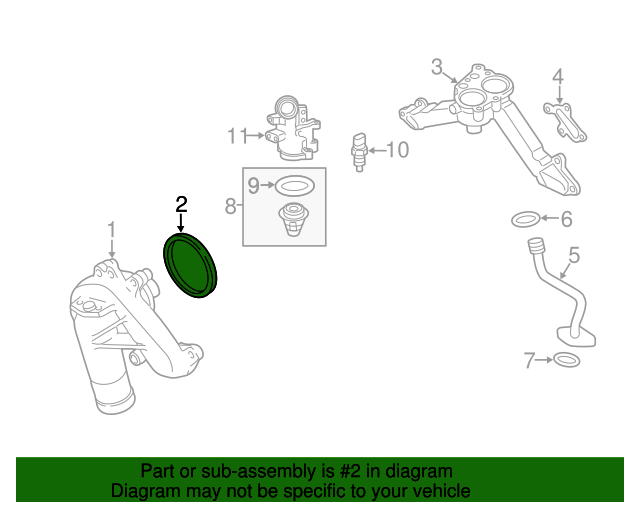 3
4
11
10
9
8
2
1
6
5
7

Part or sub-assembly is #2 in diagram
Diagram may not be specific to your vehicle