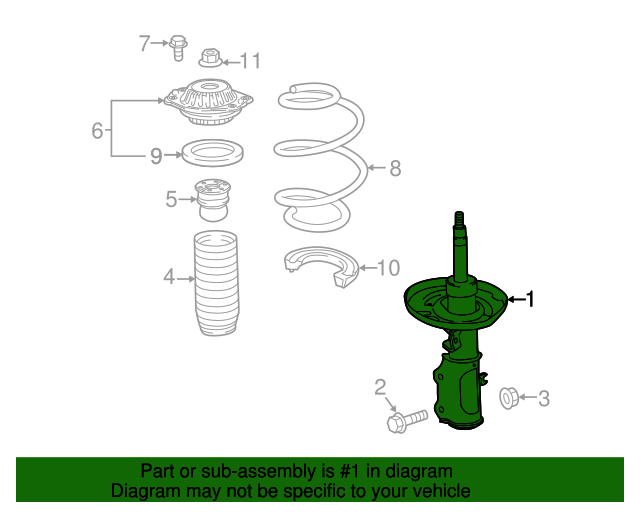 7
11
6
9
8
5
4
10
1
2
3

Part or sub-assembly is #1 in diagram
Diagram may not be specific to your vehicle