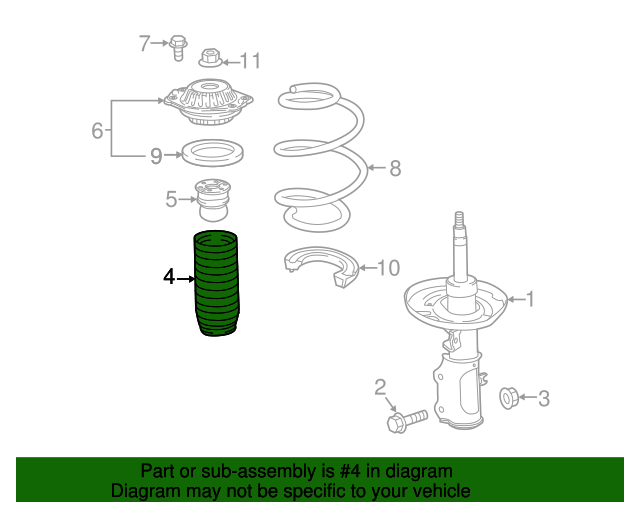 7
11
6
9
8
5
4
10
1
2
3

Part or sub-assembly is #4 in diagram
Diagram may not be specific to your vehicle