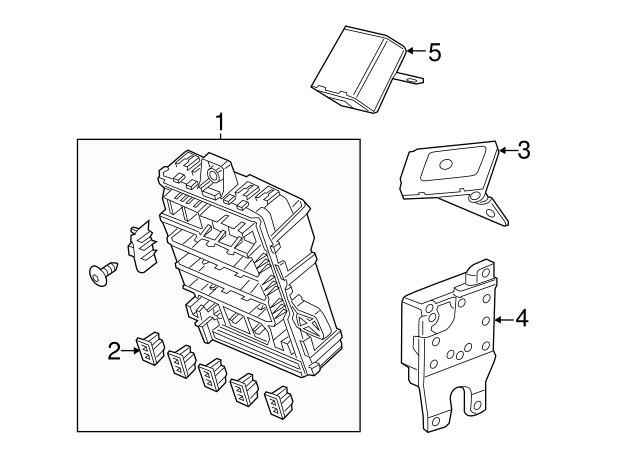 5
1
3
4
2