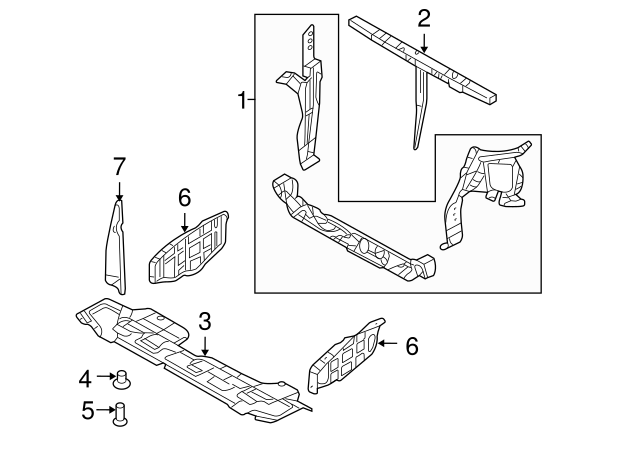 2
1
7
6
3
6
4
5