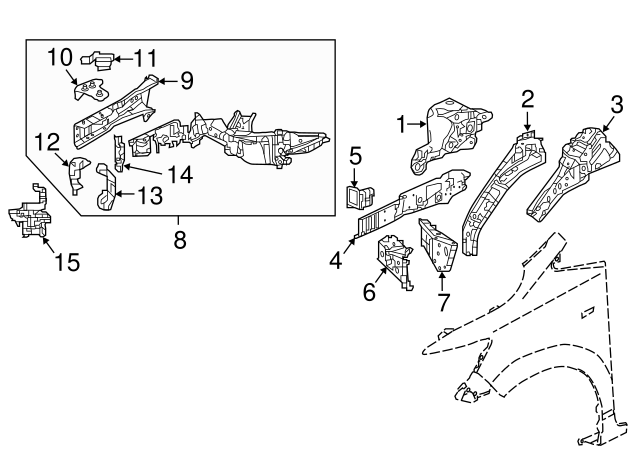 10
11
9
12
14
13
8
15
1
2
3
5
4
6
7