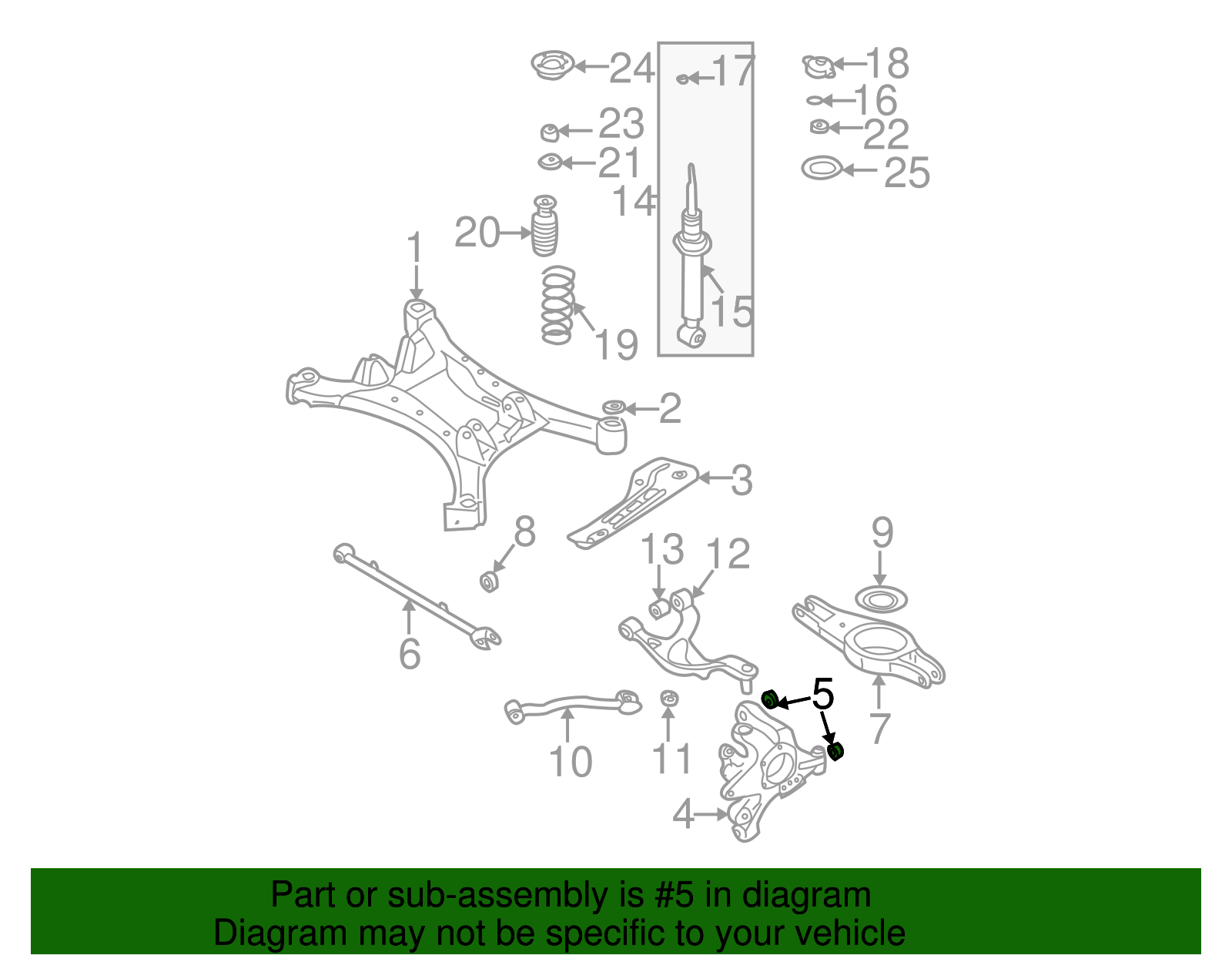 24
17
18
16
23
22
21
25
14
20
1
15
19
2
3
8
13
12
9
6
5
7
10
11
4

Part or sub-assembly is #5 in diagram
Diagram may not be specific to your vehicle