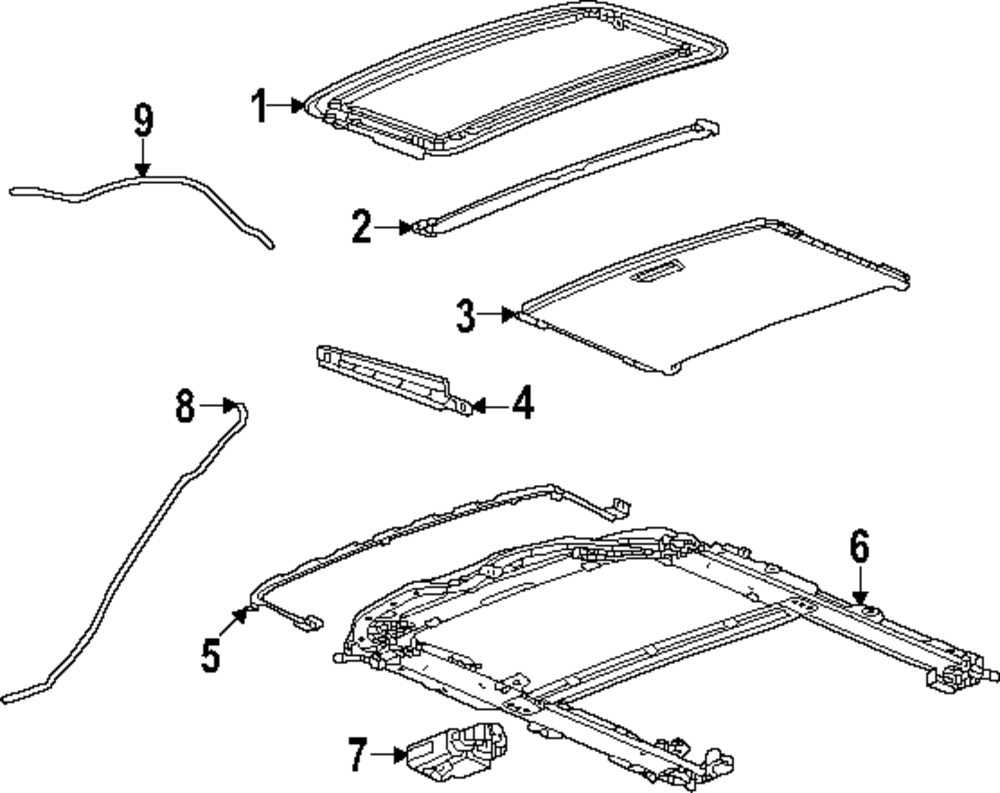 9
1
2
3
4
8
6
5
7