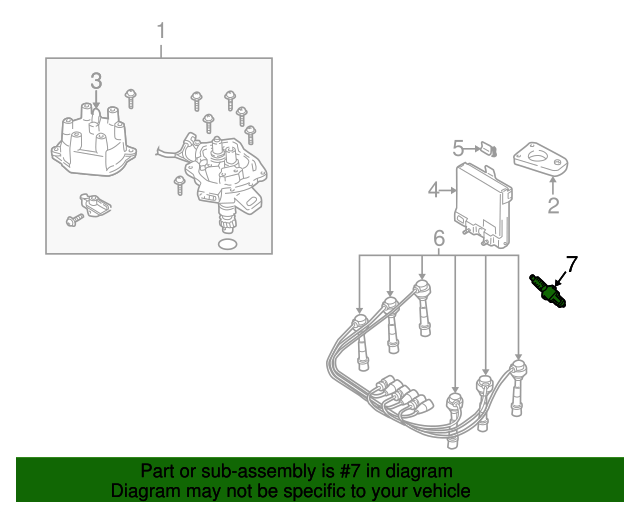 1
3
5
4
2
6
7

Part or sub-assembly is #7 in diagram
Diagram may not be specific to your vehicle