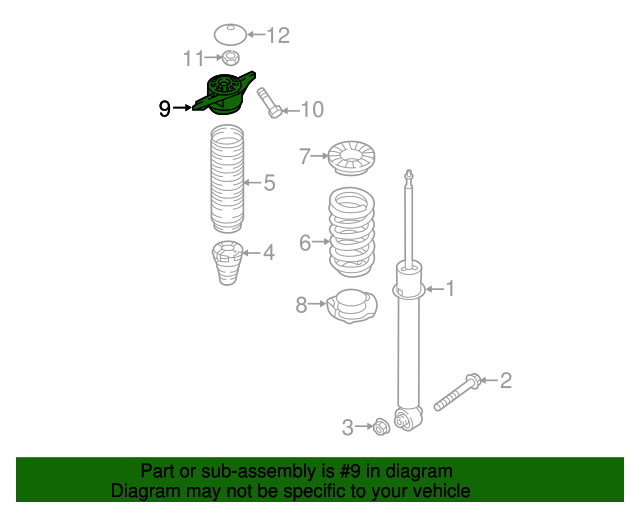 12
11
9
10
7
5
6
4
1
8
2
3

Part or sub-assembly is #9 in diagram
Diagram may not be specific to your vehicle