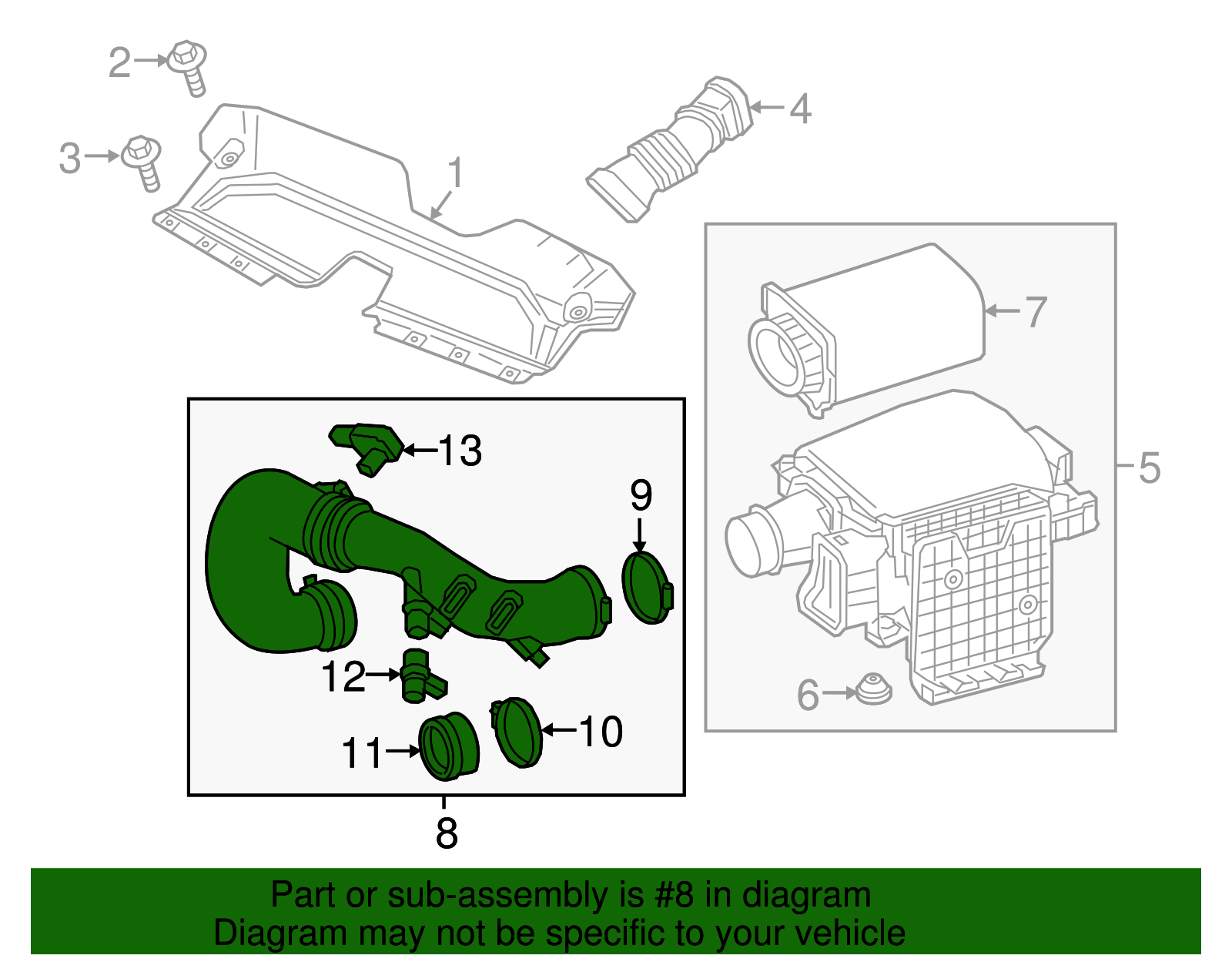 2
3
1
4
7
5
6
13
9
12
10
11
8

Part or sub-assembly is #8 in diagram
Diagram may not be specific to your vehicle