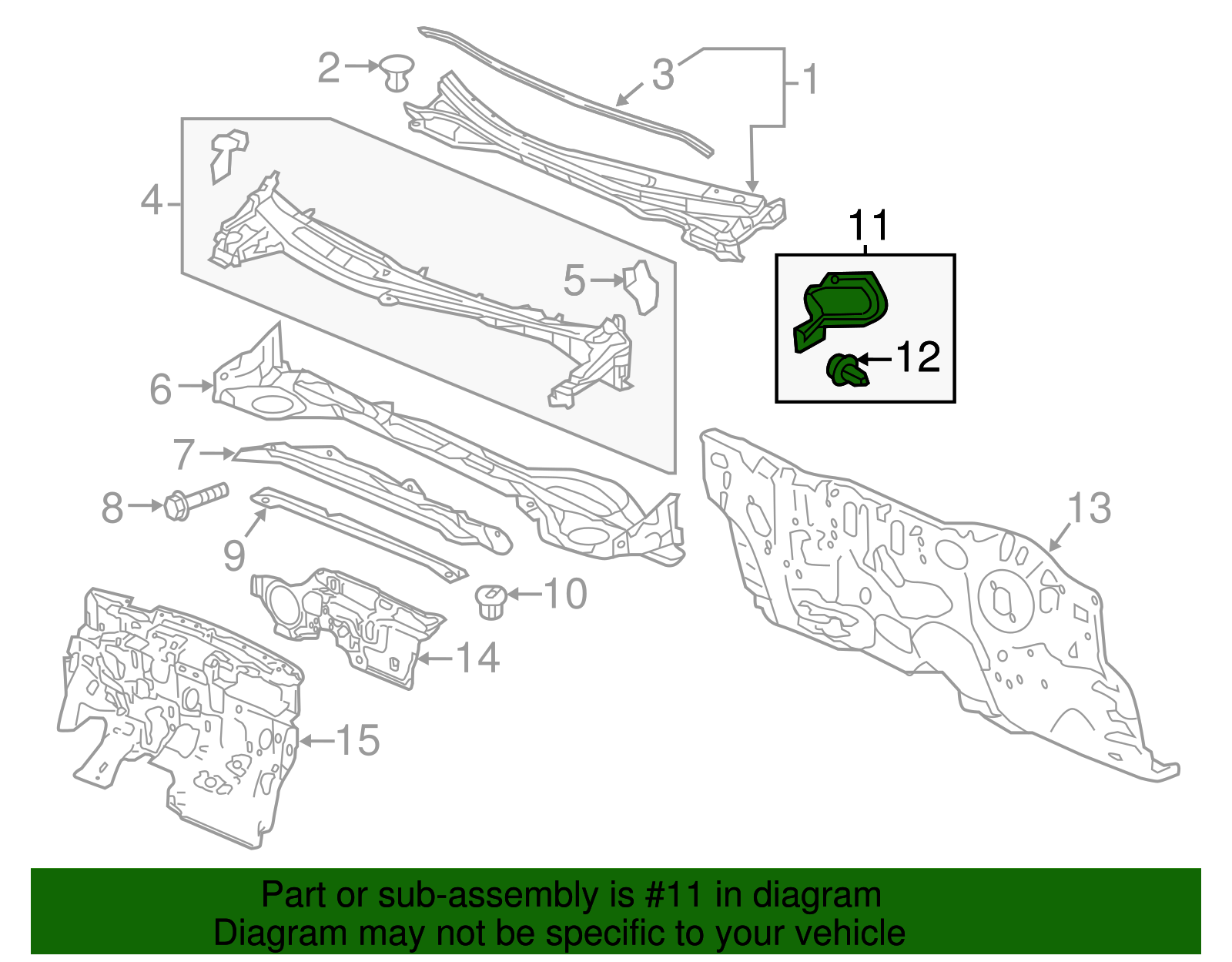 2
3
1
4
5
11
12
6
7
8
9
10
13
14
15

Part or sub-assembly is #11 in diagram
Diagram may not be specific to your vehicle