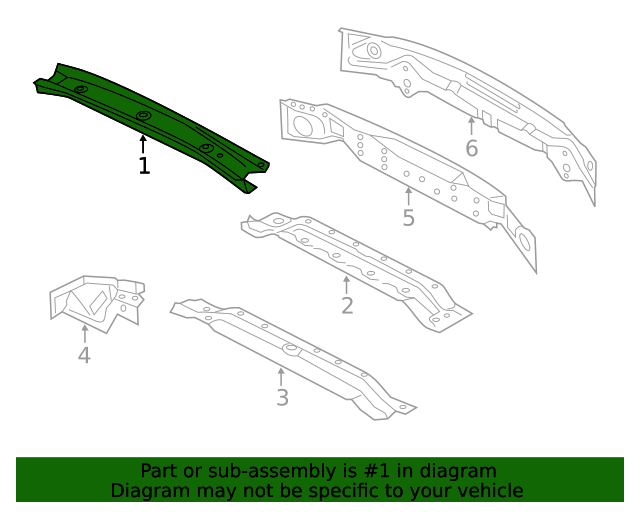 1
6
5
2
4
3

Part or sub-assembly is #1 in diagram
Diagram may not be specific to your vehicle