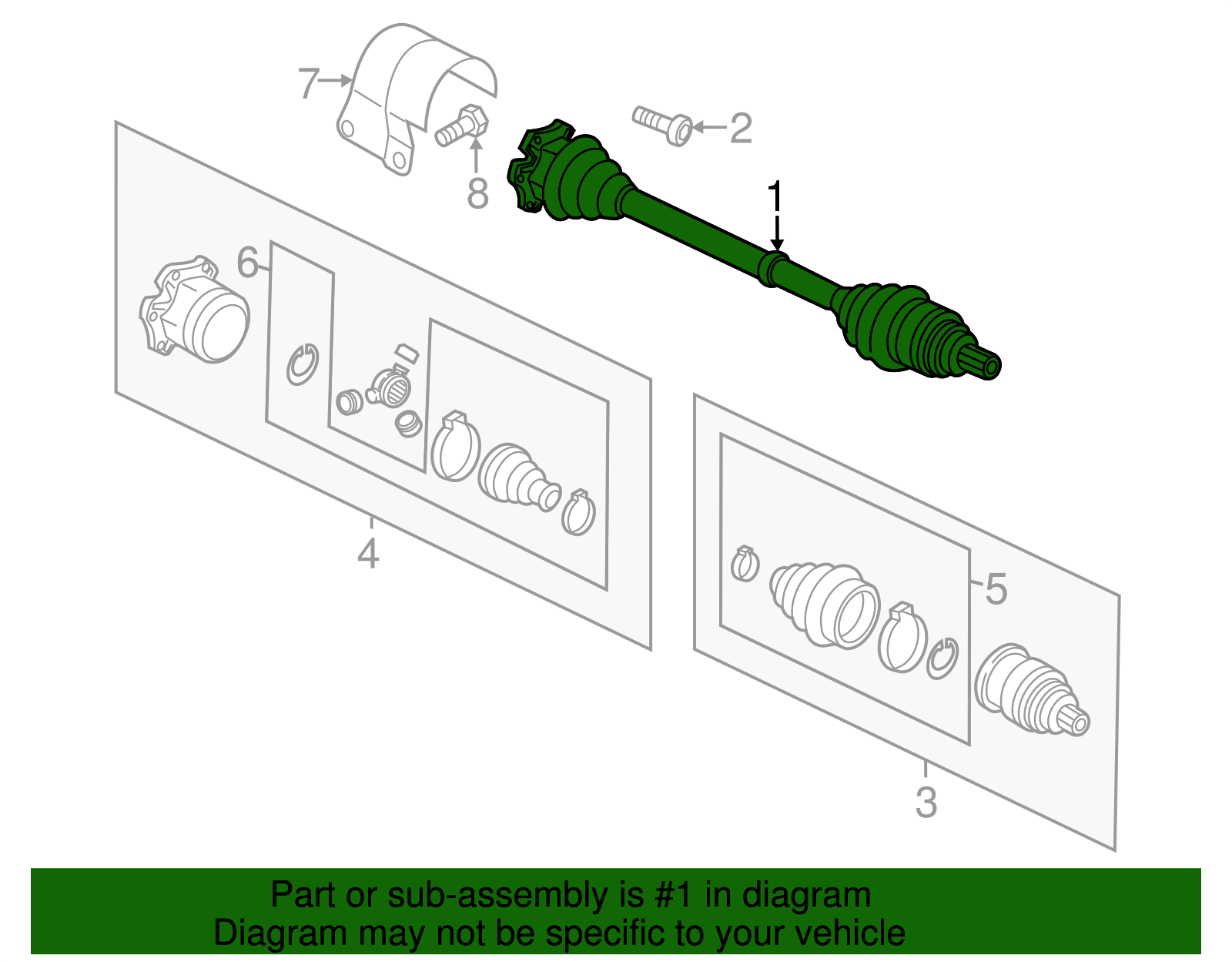 7
2
8
1
6
4
5
3

Part or sub-assembly is #1 in diagram
Diagram may not be specific to your vehicle