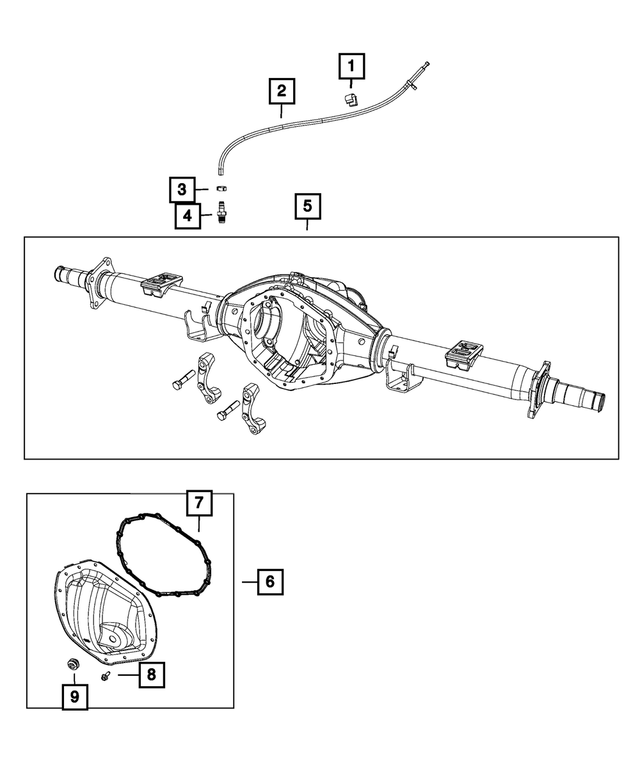 1
2
3
4
5
7
6
8
9