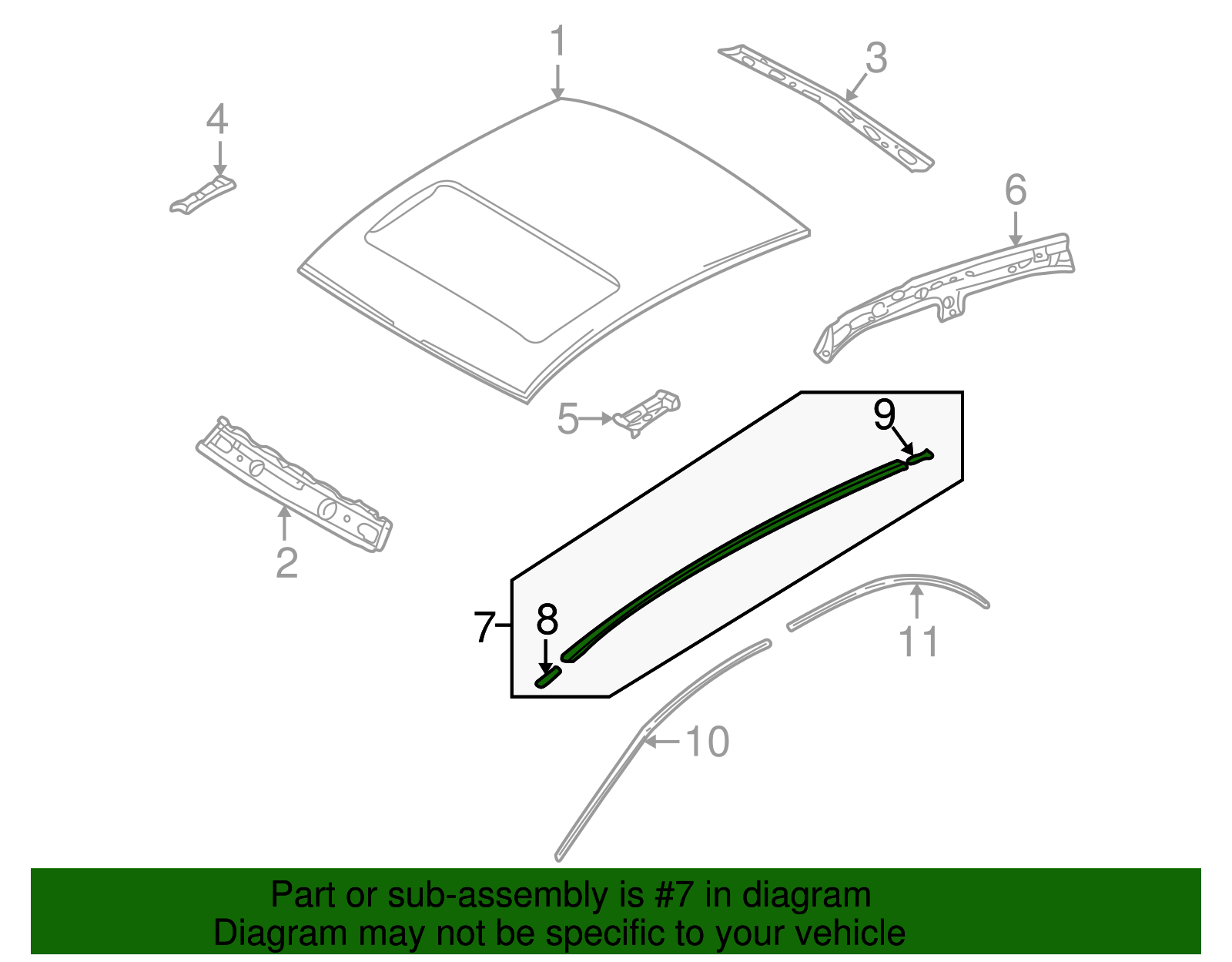 1
3
4
6
5
9
2
7
8
11
10

Part or sub-assembly is #7 in diagram
Diagram may not be specific to your vehicle